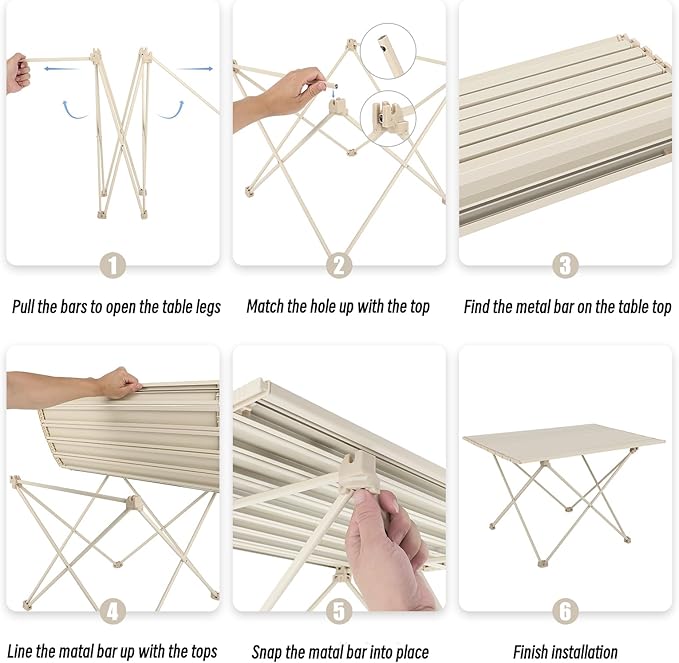 1

Pull the bars to open the table legs

2

Match the hole up with the top

3

Find the metal bar on the table top

4

Line the matal bar up with the tops

5

Snap the matal bar into place

6

Finish installation