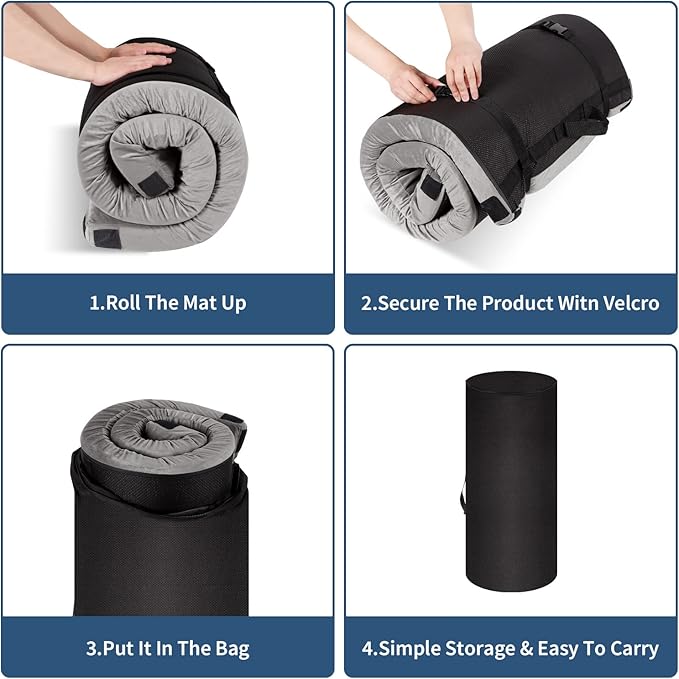 1.Roll The Mat Up

2.Secure The Product Witn Velcro

3.Put It In The Bag

4.Simple Storage & Easy To Carry