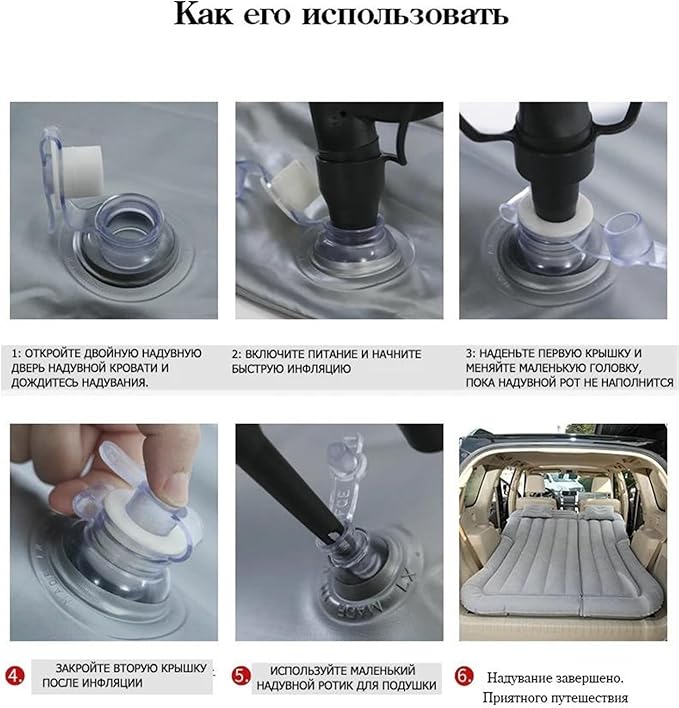 Как его использовать

1: ОТКРОЙТЕ ДВОЙНУЮ НАДУВНУЮ ДВЕРЬ НАДУВНОЙ КРОВАТИ И ДОЖДИТЕСЬ НАДУВАНИЯ.

2: ВКЛЮЧИТЕ ПИТАНИЕ И НАЧНИТЕ БЫСТРУЮ ИНФЛЯЦИЮ

3: НАДЕНЬТЕ ПЕРВУЮ КРЫШКУ И МЕНЯЙТЕ МАЛЕНЬКУЮ ГОЛОВКУ, ПОКА НАДУВНОЙ РОТ НЕ НАПОЛНИТСЯ

MADE IN

MADE IN

4. ЗАКРОЙТЕ ВТОРУЮ КРЫШКУ ПОСЛЕ ИНФЛЯЦИИ

5. ИСПОЛЬЗУЙТЕ МАЛЕНЬКИЙ НАДУВНОЙ РОТИК ДЛЯ ПОДУШКИ

6. Надувание завершено. Приятного путешествия