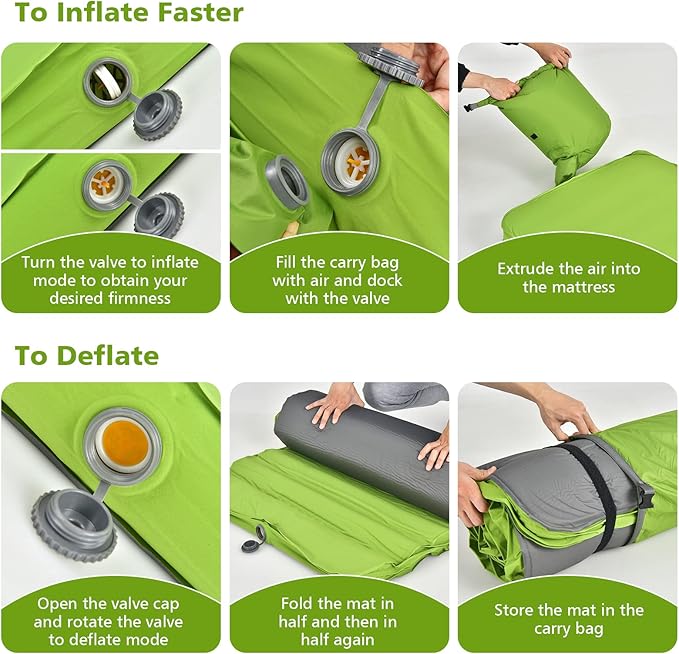 To Inflate Faster

Turn the valve to inflate mode to obtain your desired firmness

Fill the carry bag with air and dock with the valve

Extrude the air into the mattress

To Deflate

Open the valve cap and rotate the valve to deflate mode

Fold the mat in half and then in half again

Store the mat in the carry bag