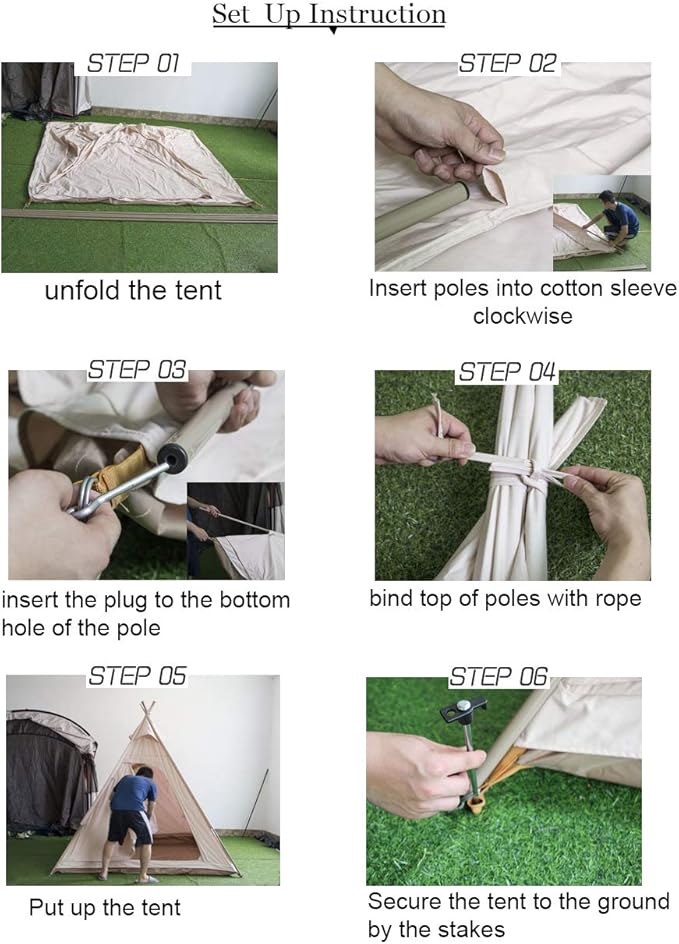 Set Up Instruction

STEP 01

unfold the tent

STEP 02

Insert poles into cotton sleeve clockwise

STEP 03

insert the plug to the bottom hole of the pole

STEP 04

bind top of poles with rope

STEP 05

Put up the tent

STEP 06

Secure the tent to the ground by the stakes