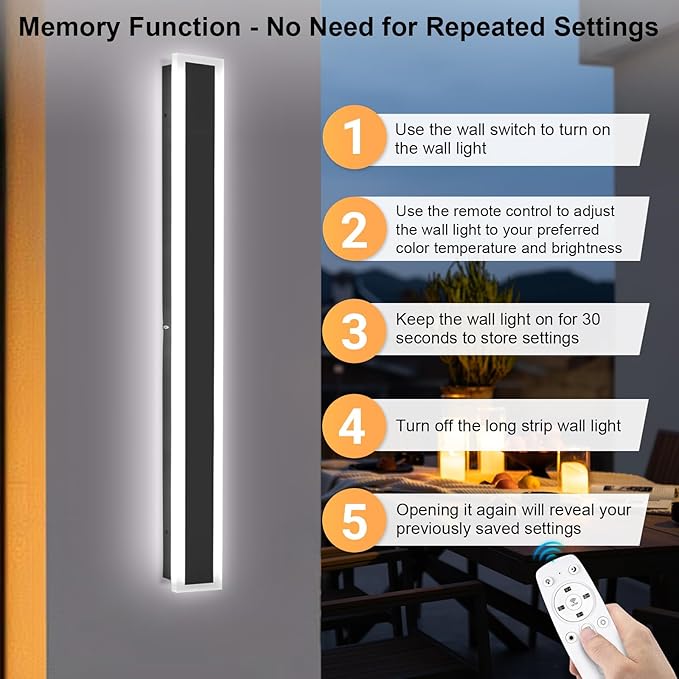 Memory Function - No Need for Repeated Settings

1 Use the wall switch to turn on the wall light

2 Use the remote control to adjust the wall light to your preferred color temperature and brightness

3 Keep the wall light on for 30 seconds to store settings

4 Turn off the long strip wall light

5 Opening it again will reveal your previously saved settings