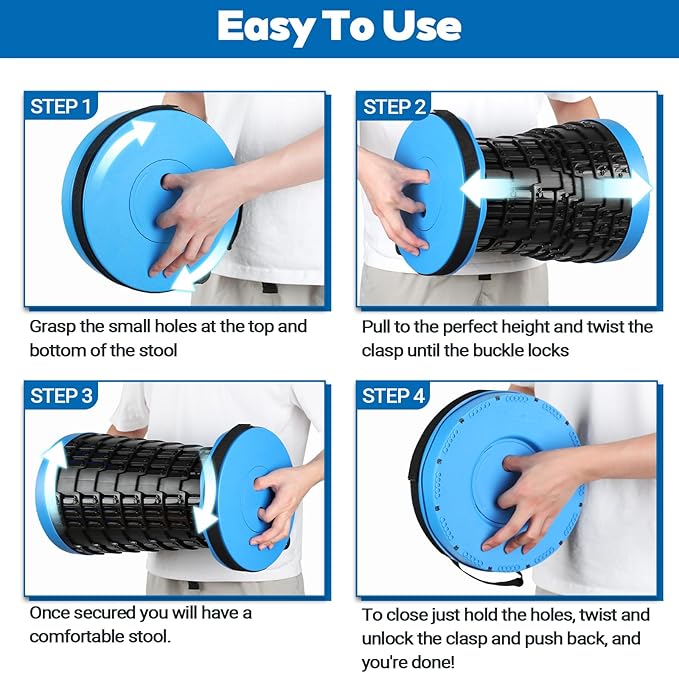 Easy To Use

STEP 1

Grasp the small holes at the top and bottom of the stool

STEP 2

Pull to the perfect height and twist the clasp until the buckle locks

STEP 3

Once secured you will have a comfortable stool.

STEP 4

To close just hold the holes, twist and unlock the clasp and push back, and you're done!