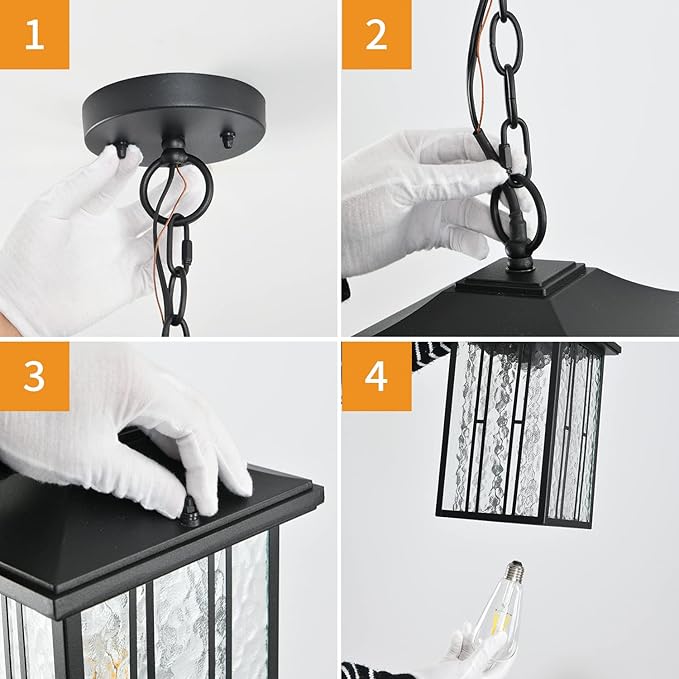 1

2

3

4