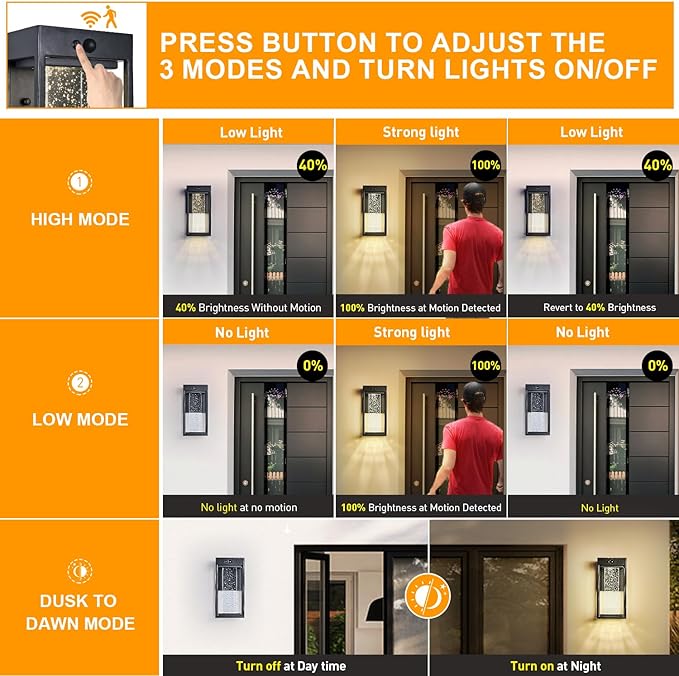 PRESS BUTTON TO ADJUST THE 3 MODES AND TURN LIGHTS ON/OFF

1
HIGH MODE

Low Light
40%
40% Brightness Without Motion

Strong light
100%
100% Brightness at Motion Detected

Low Light
40%
Revert to 40% Brightness

2
LOW MODE

No Light
0%
No light at no motion

Strong light
100%
100% Brightness at Motion Detected

No Light
0%
No Light

DUSK TO DAWN MODE

Turn off at Day time

Turn on at Night