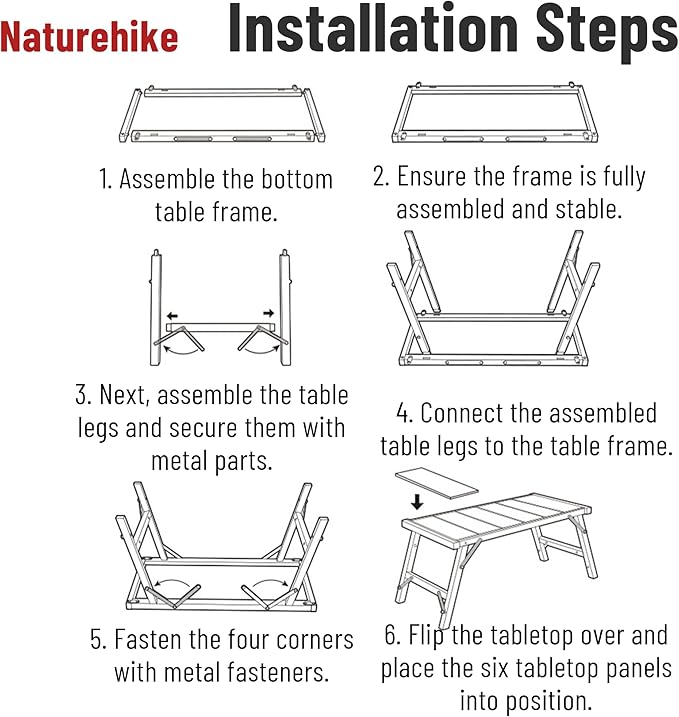 Naturehike Installation Steps

1. Assemble the bottom table frame.

2. Ensure the frame is fully assembled and stable.

3. Next, assemble the table legs and secure them with metal parts.

4. Connect the assembled table legs to the table frame.

5. Fasten the four corners with metal fasteners.

6. Flip the tabletop over and place the six tabletop panels into position.