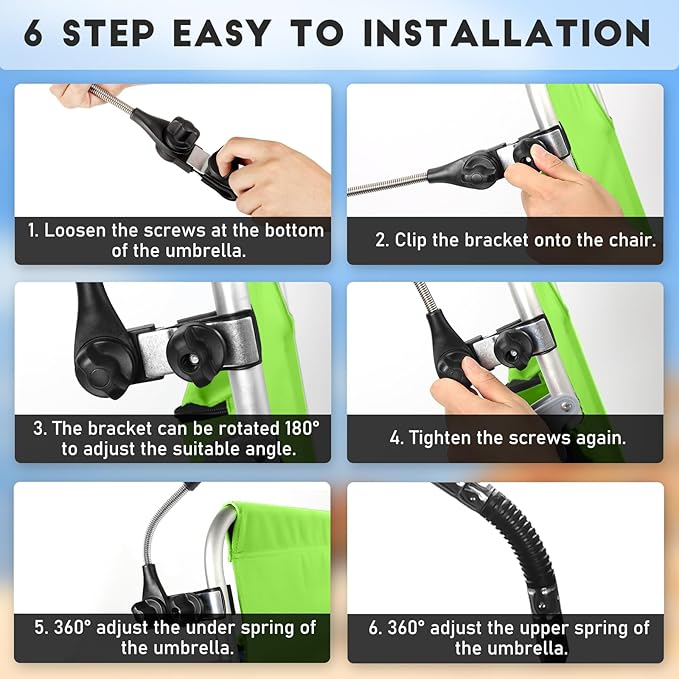 6 STEP EASY TO INSTALLATION

1. Loosen the screws at the bottom of the umbrella.

2. Clip the bracket onto the chair.

3. The bracket can be rotated 180° to adjust the suitable angle.

4. Tighten the screws again.

5. 360° adjust the under spring of the umbrella.

6. 360° adjust the upper spring of the umbrella.