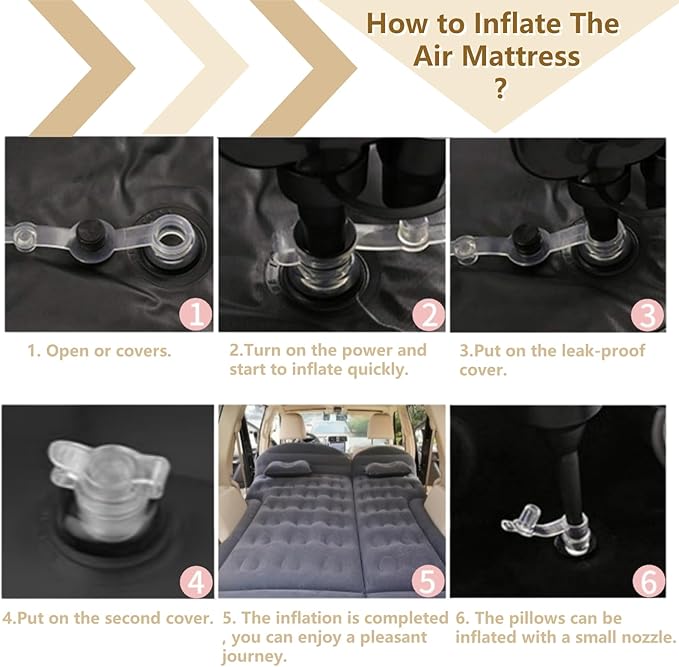 How to Inflate The Air Mattress
?

1

1. Open or covers.

2

2.Turn on the power and start to inflate quickly.

3

3.Put on the leak-proof cover.

4

4.Put on the second cover.

5

5. The inflation is completed , you can enjoy a pleasant journey.

6

6. The pillows can be inflated with a small nozzle.