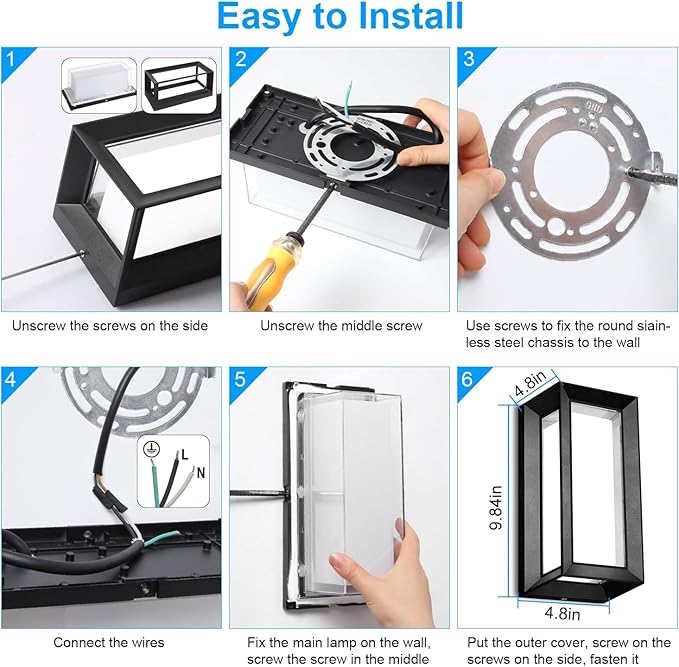 Easy to Install

1

Unscrew the screws on the side

2

Unscrew the middle screw

3

Use screws to fix the round siainless steel chassis to the wall

4

L

N

Connect the wires

5

Fix the main lamp on the wall, screw the screw in the middle

6

4.8in

9.84in

4.8in

Put the outer cover, screw on the screws on the side, fasten it