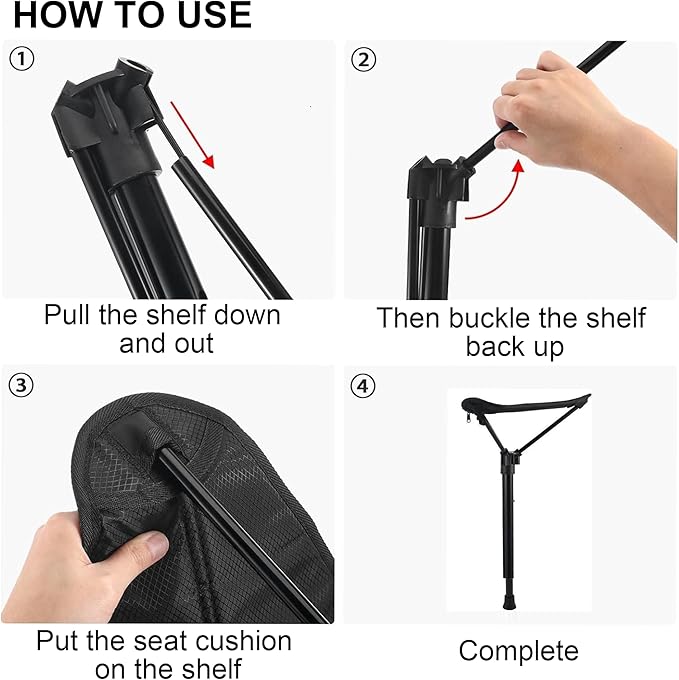 HOW TO USE

①

Pull the shelf down and out

②

Then buckle the shelf back up

③

Put the seat cushion on the shelf

④

Complete