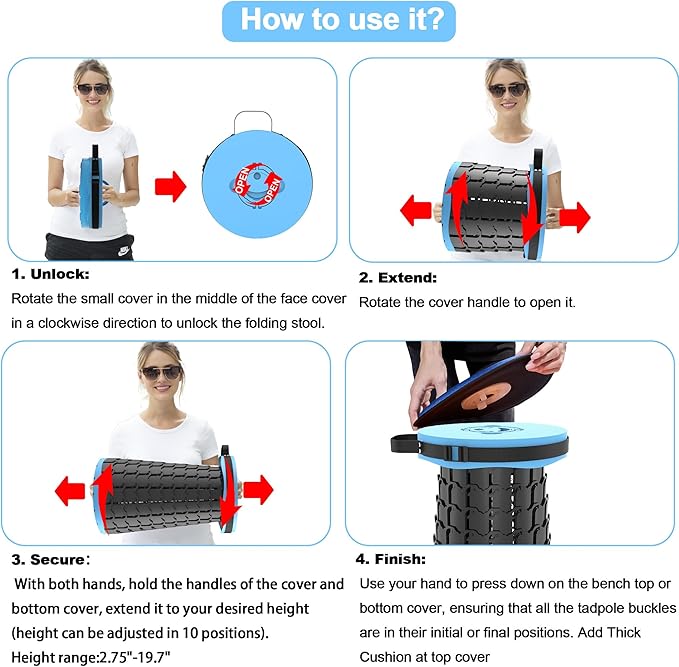 How to use it?

OPEN
OPEN

1. Unlock:
Rotate the small cover in the middle of the face cover in a clockwise direction to unlock the folding stool.

2. Extend:
Rotate the cover handle to open it.

3. Secure:
With both hands, hold the handles of the cover and bottom cover, extend it to your desired height (height can be adjusted in 10 positions).
Height range:2.75"-19.7"

4. Finish:
Use your hand to press down on the bench top or bottom cover, ensuring that all the tadpole buckles are in their initial or final positions. Add Thick Cushion at top cover