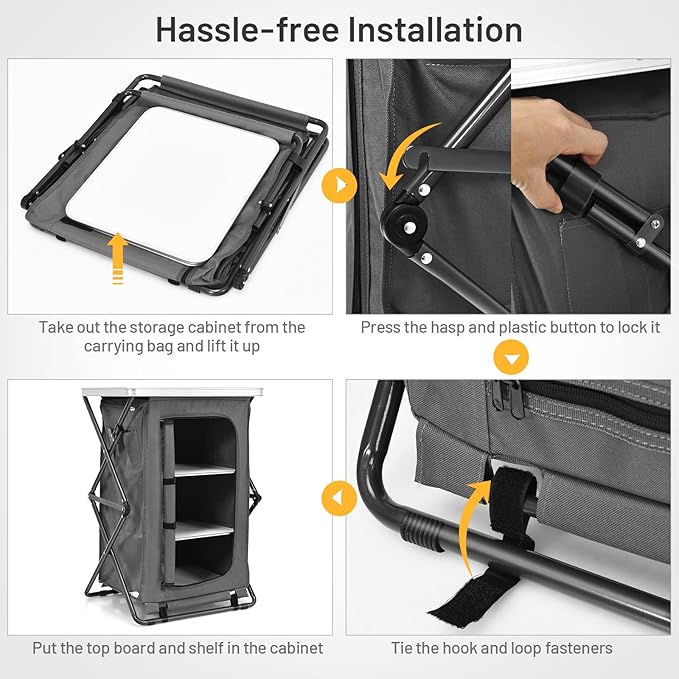 Hassle-free Installation

Take out the storage cabinet from the carrying bag and lift it up

Press the hasp and plastic button to lock it

Put the top board and shelf in the cabinet

Tie the hook and loop fasteners