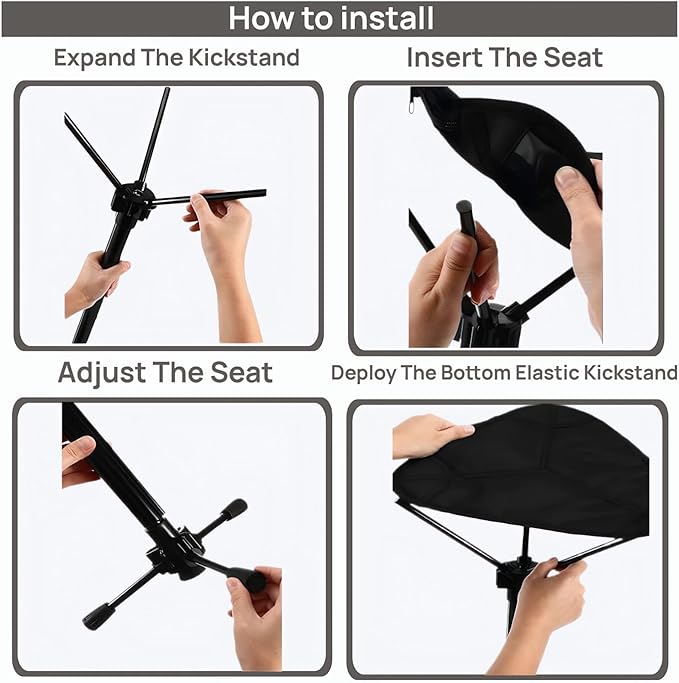 How to install

Expand The Kickstand

Insert The Seat

Adjust The Seat

Deploy The Bottom Elastic Kickstand