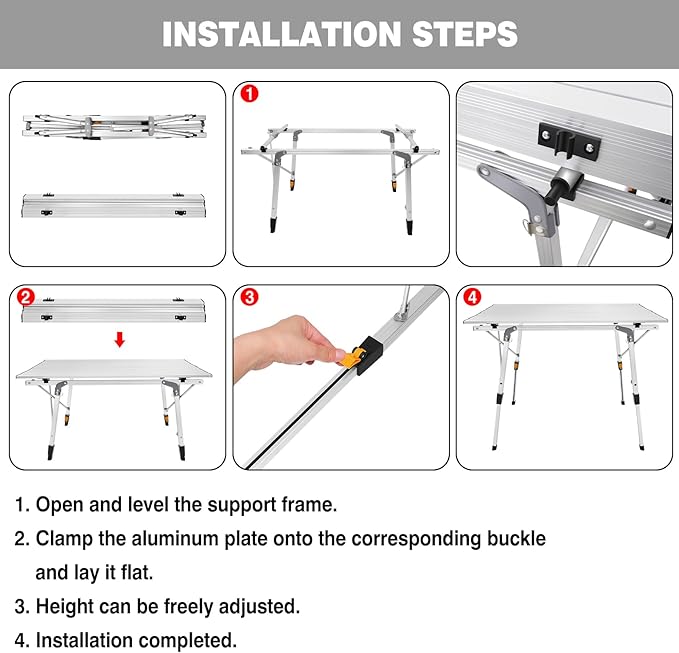 INSTALLATION STEPS

1

2

3

4

1. Open and level the support frame.

2. Clamp the aluminum plate onto the corresponding buckle and lay it flat.

3. Height can be freely adjusted.

4. Installation completed.