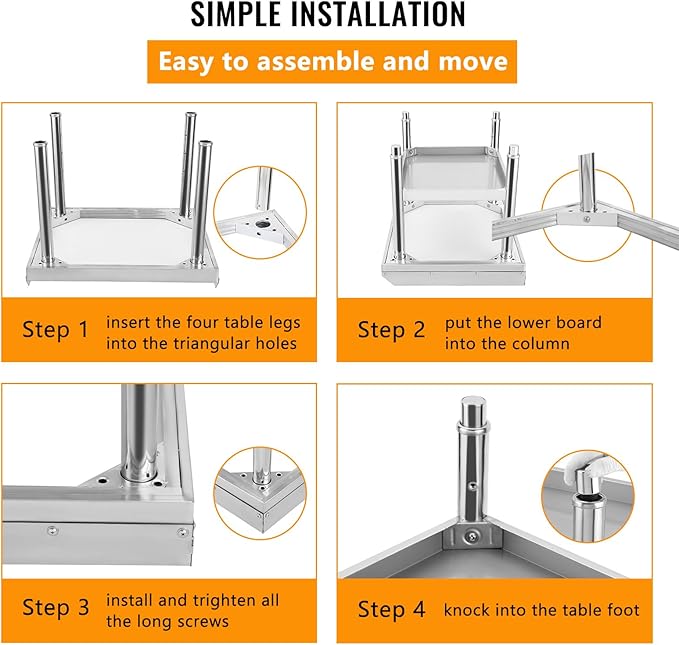 SIMPLE INSTALLATION

Easy to assemble and move

Step 1 insert the four table legs into the triangular holes

Step 2 put the lower board into the column

Step 3 install and trighten all the long screws

Step 4 knock into the table foot