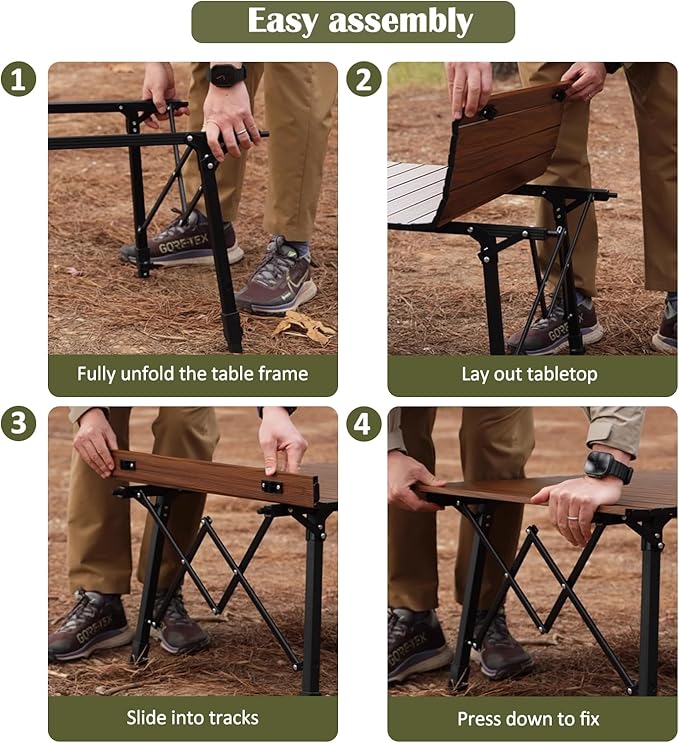 Easy assembly

1

GORE-TEX

Fully unfold the table frame

2

GORE-TEX

Lay out tabletop

3

GORE-TEX

Slide into tracks

4

GORE-TEX

Press down to fix