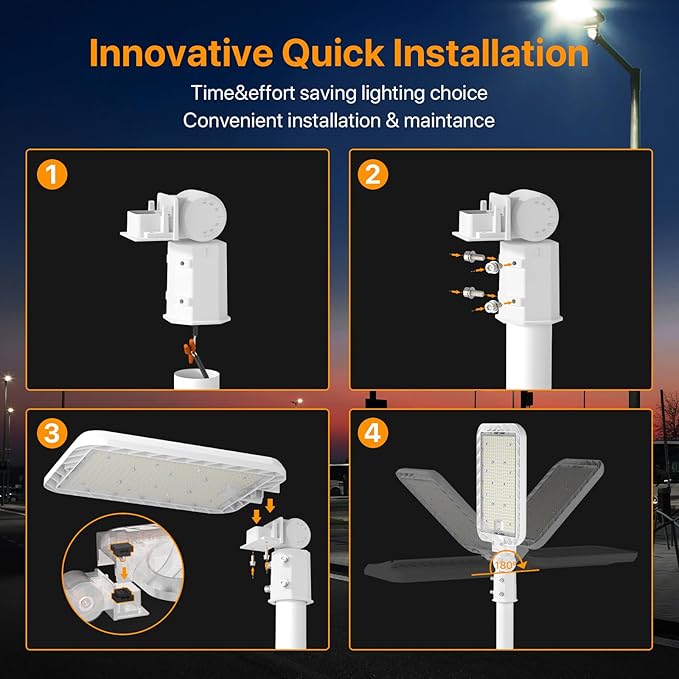 Innovative Quick Installation

Time&effort saving lighting choice
Convenient installation & maintance

1

2

3

4

180°