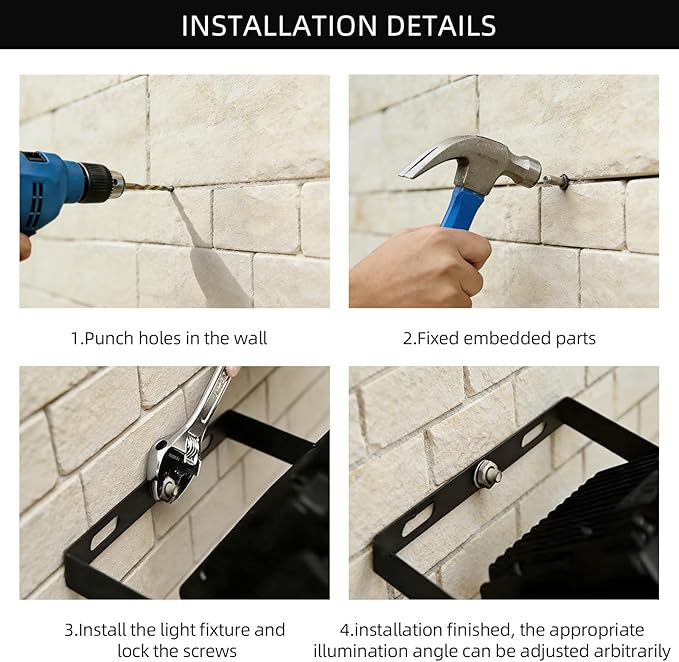 INSTALLATION DETAILS

1.Punch holes in the wall

2.Fixed embedded parts

3.Install the light fixture and lock the screws

4.installation finished, the appropriate illumination angle can be adjusted arbitrarily