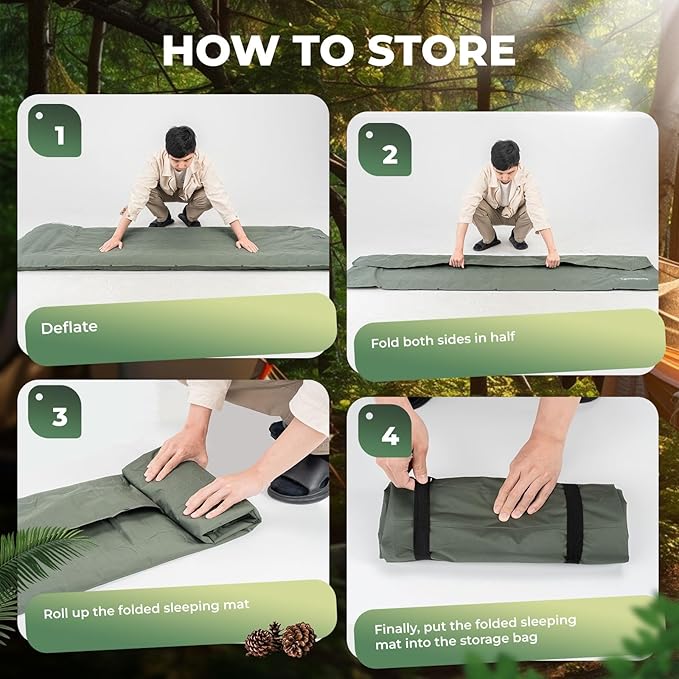 HOW TO STORE

1

Deflate

2

Fold both sides in half

3

Roll up the folded sleeping mat

4

Finally, put the folded sleeping mat into the storage bag