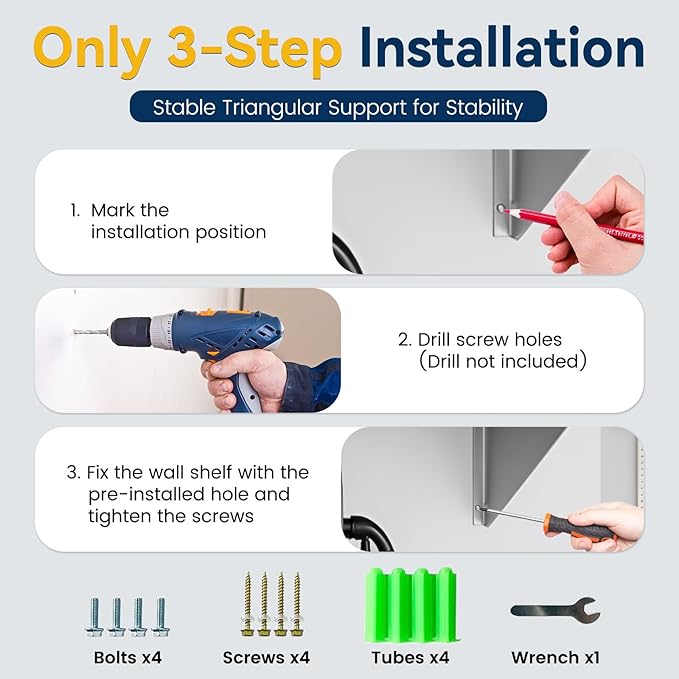 Only 3-Step Installation

Stable Triangular Support for Stability

1. Mark the installation position

2. Drill screw holes (Drill not included)

3. Fix the wall shelf with the pre-installed hole and tighten the screws

Bolts x4

Screws x4

Tubes x4

Wrench x1