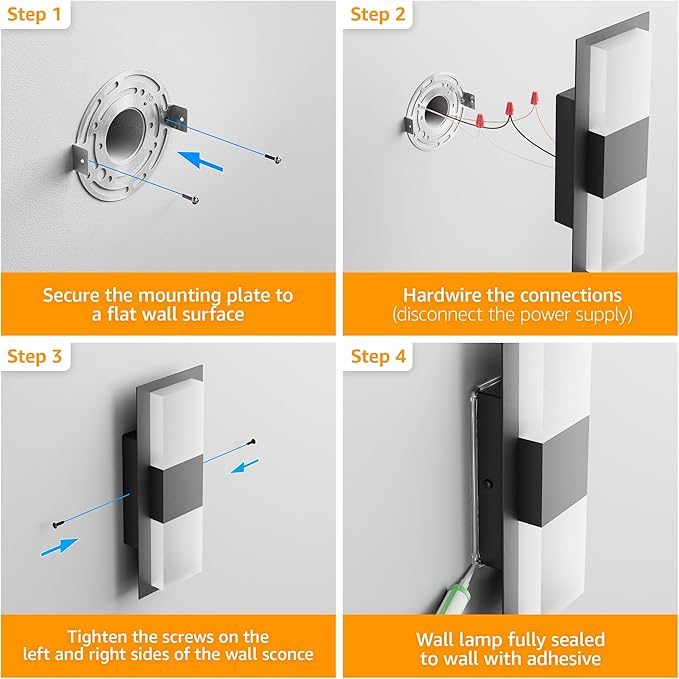 Step 1

Secure the mounting plate to a flat wall surface

Step 2

Hardwire the connections
(disconnect the power supply)

Step 3

Tighten the screws on the left and right sides of the wall sconce

Step 4

Wall lamp fully sealed to wall with adhesive