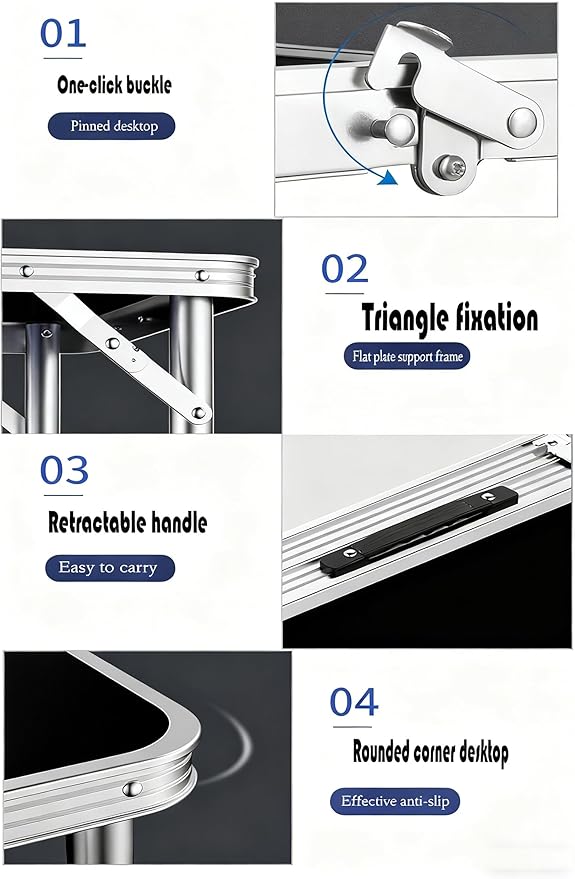 01

One-click buckle

Pinned desktop

02

Triangle fixation

Flat plate support frame

03

Retractable handle

Easy to carry

04

Rounded corner desktop

Effective anti-slip