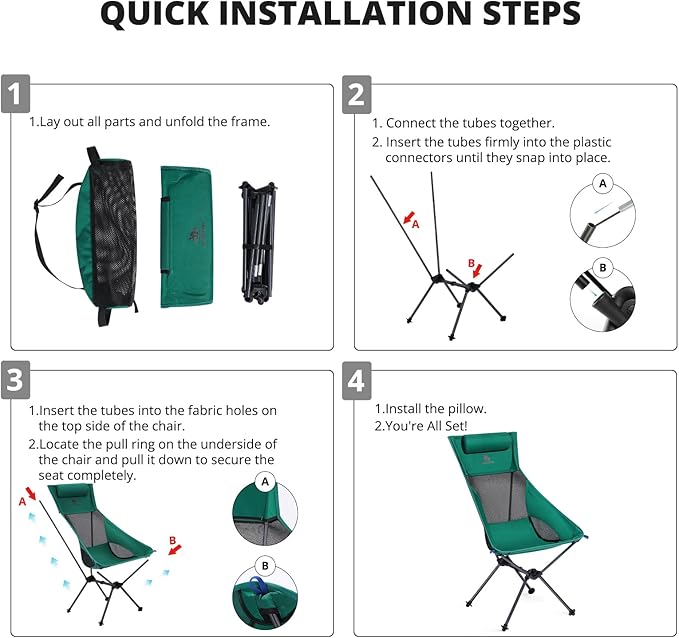 QUICK INSTALLATION STEPS

1

1.Lay out all parts and unfold the frame.

2

1. Connect the tubes together.

2. Insert the tubes firmly into the plastic connectors until they snap into place.

A

B

A

B

3

1.Insert the tubes into the fabric holes on the top side of the chair.

2.Locate the pull ring on the underside of the chair and pull it down to secure the seat completely.

A

B

A

B

4

1.Install the pillow.

2.You're All Set!