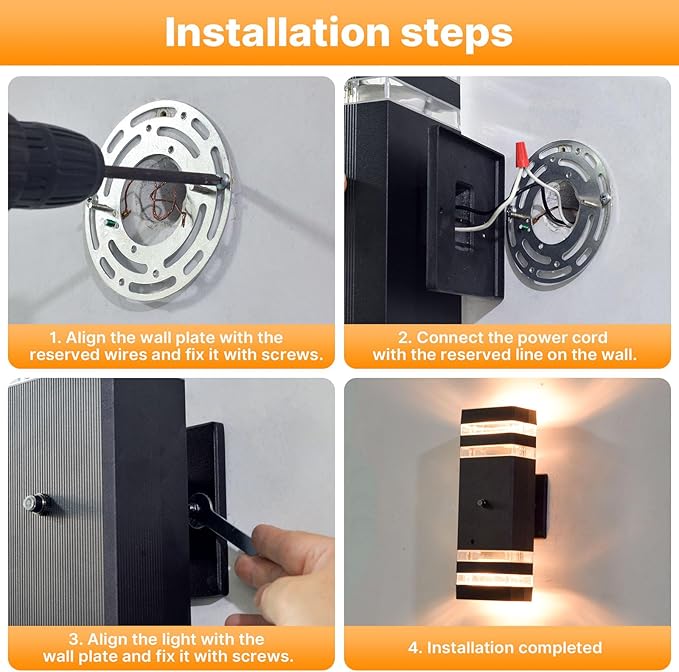 Installation steps

1. Align the wall plate with the reserved wires and fix it with screws.

2. Connect the power cord with the reserved line on the wall.

3. Align the light with the wall plate and fix it with screws.

4. Installation completed