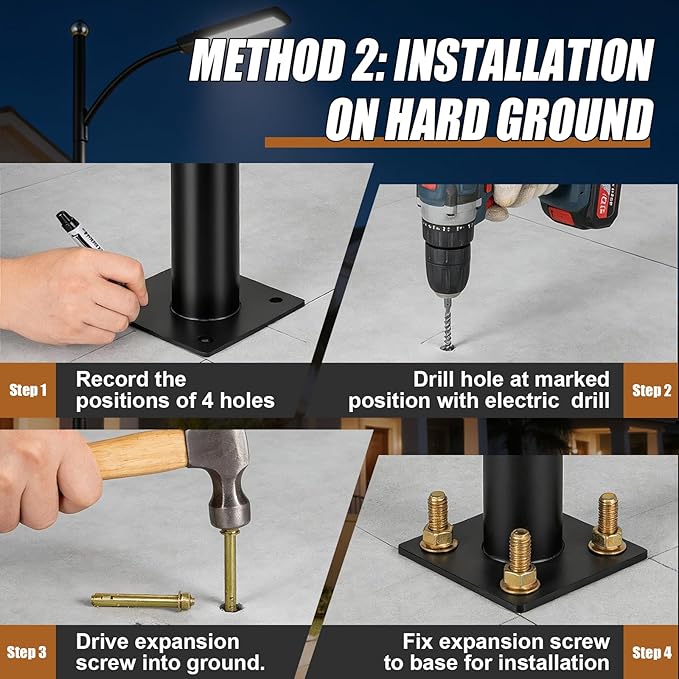 METHOD 2: INSTALLATION ON HARD GROUND

Step 1 Record the positions of 4 holes

Drill hole at marked position with electric drill Step 2

Step 3 Drive expansion screw into ground.

Fix expansion screw to base for installation Step 4