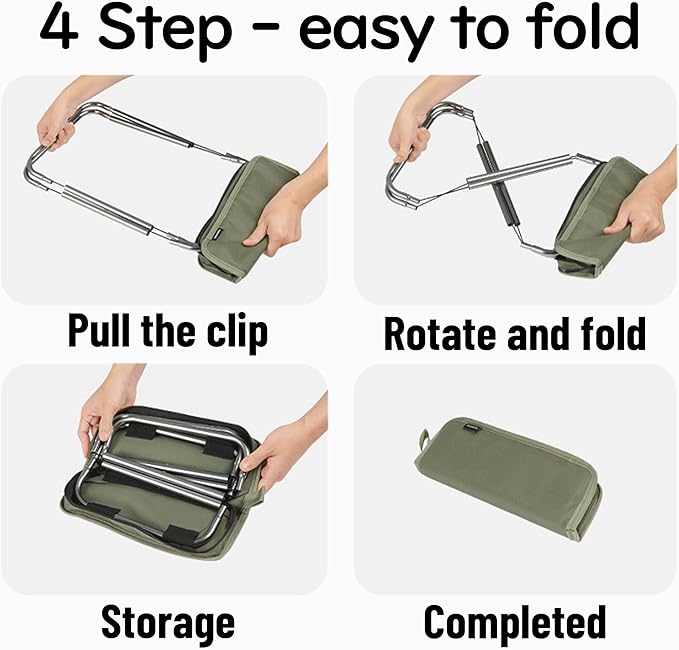 4 Step - easy to fold

Pull the clip

Rotate and fold

Storage

Completed