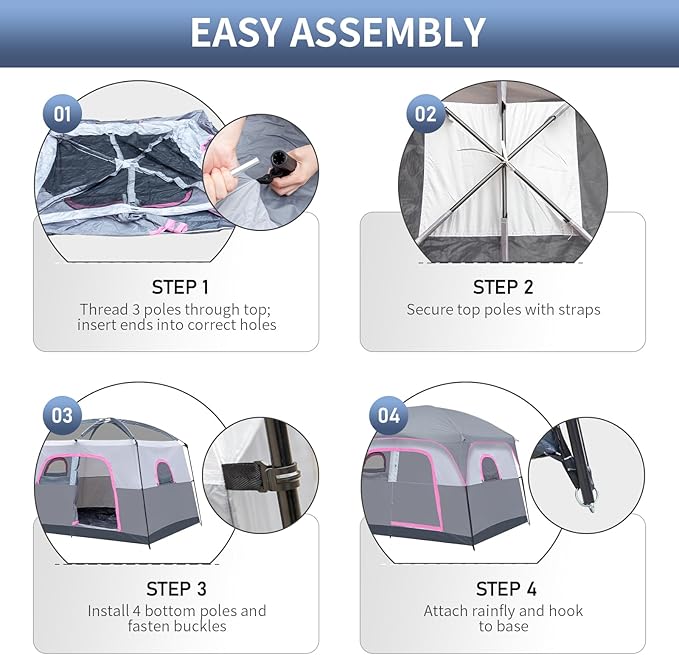 EASY ASSEMBLY

01

STEP 1
Thread 3 poles through top; insert ends into correct holes

02

STEP 2
Secure top poles with straps

03

STEP 3
Install 4 bottom poles and fasten buckles

04

STEP 4
Attach rainfly and hook to base