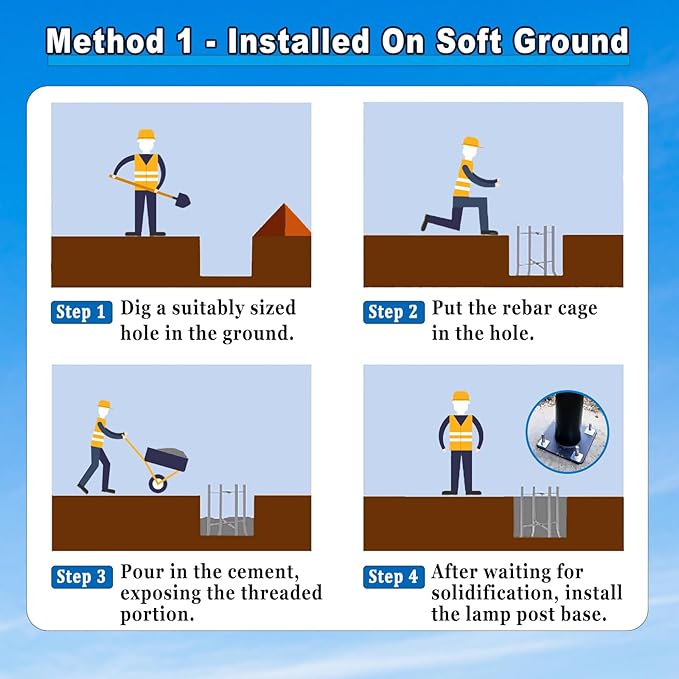 Method 1 - Installed On Soft Ground

Step 1 Dig a suitably sized hole in the ground.

Step 2 Put the rebar cage in the hole.

Step 3 Pour in the cement, exposing the threaded portion.

Step 4 After waiting for solidification, install the lamp post base.