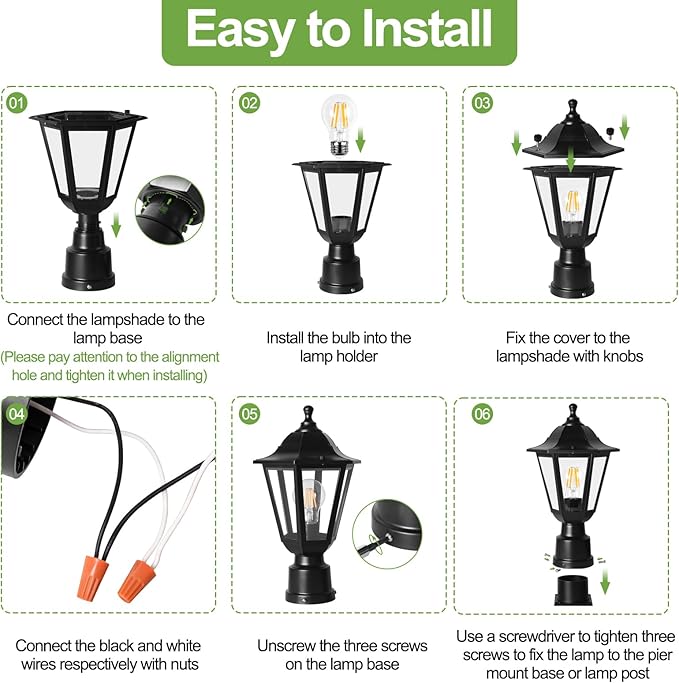 Easy to Install

01

Connect the lampshade to the lamp base
(Please pay attention to the alignment hole and tighten it when installing)

02

Install the bulb into the lamp holder

03

Fix the cover to the lampshade with knobs

04

Connect the black and white wires respectively with nuts

05

Unscrew the three screws on the lamp base

06

Use a screwdriver to tighten three screws to fix the lamp to the pier mount base or lamp post