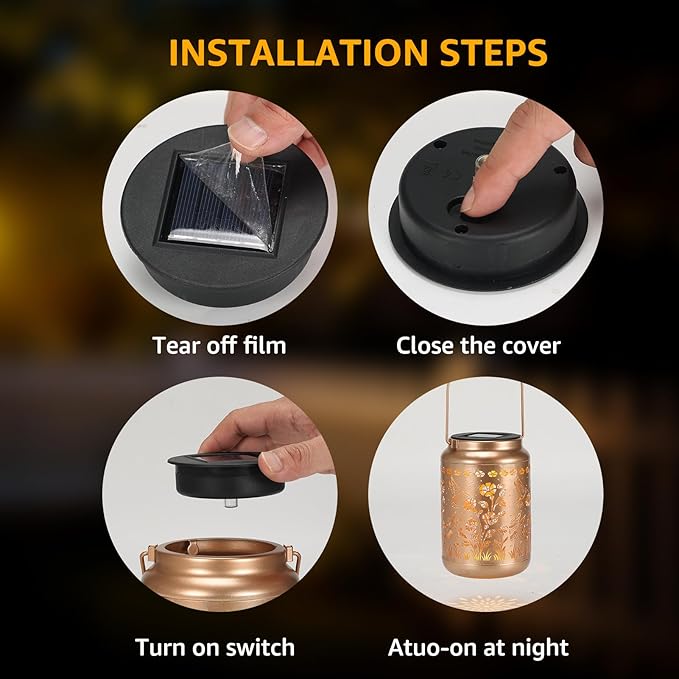 INSTALLATION STEPS

Tear off film

Close the cover

Turn on switch

Atuo-on at night