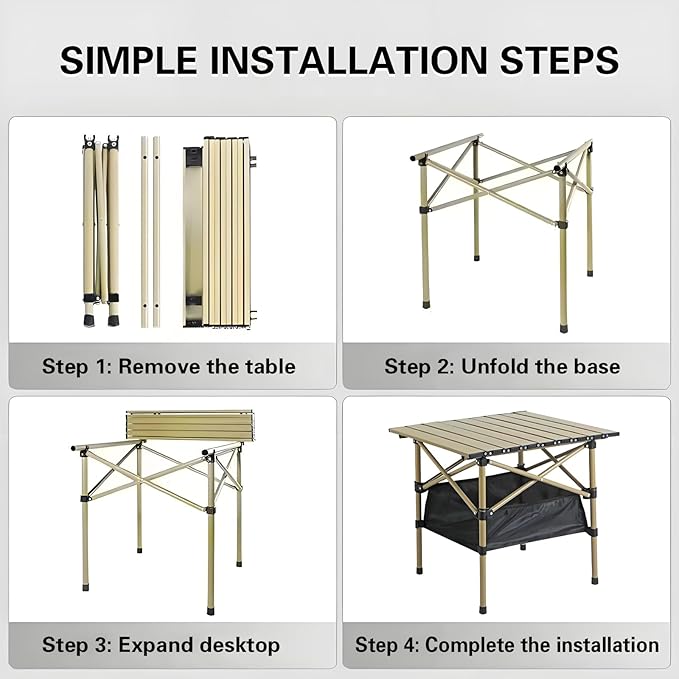 SIMPLE INSTALLATION STEPS

Step 1: Remove the table

Step 2: Unfold the base

Step 3: Expand desktop

Step 4: Complete the installation