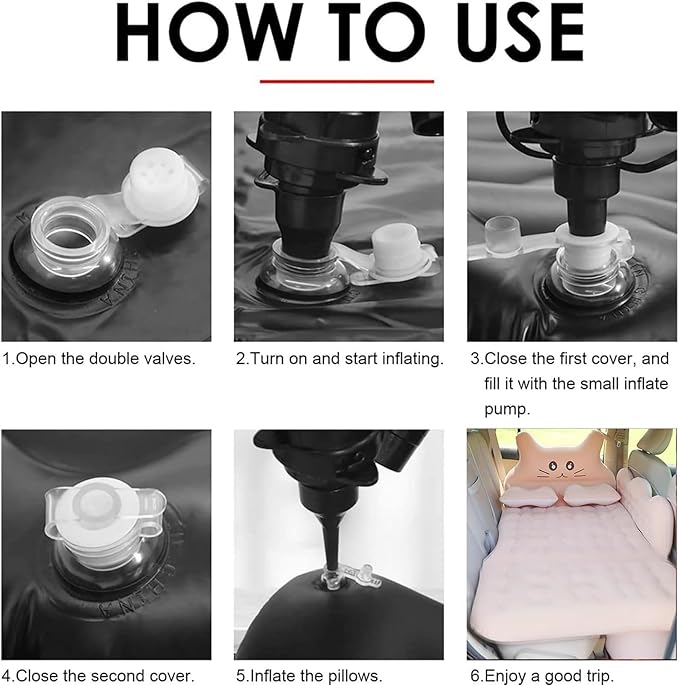 HOW TO USE

1.Open the double valves.

2.Turn on and start inflating.

3.Close the first cover, and fill it with the small inflate pump.

4.Close the second cover.

5.Inflate the pillows.

6.Enjoy a good trip.