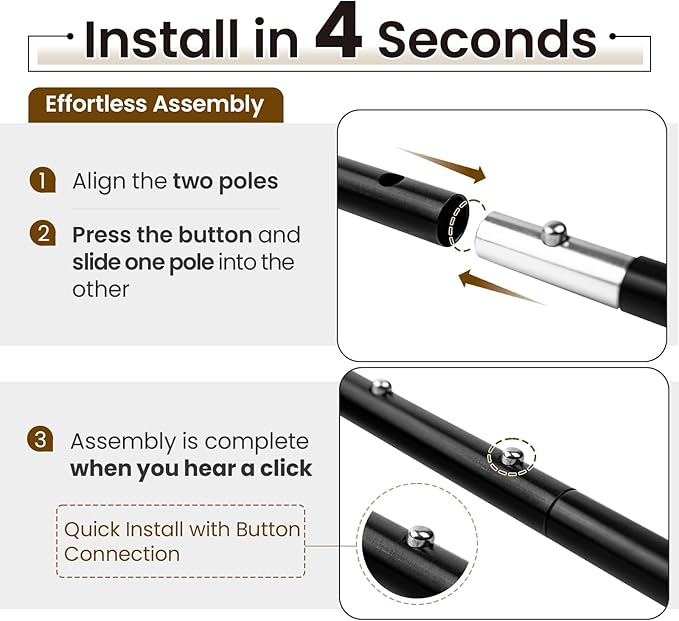 Install in 4 Seconds

Effortless Assembly

1 Align the two poles

2 Press the button and slide one pole into the other

3 Assembly is complete when you hear a click

Quick Install with Button Connection