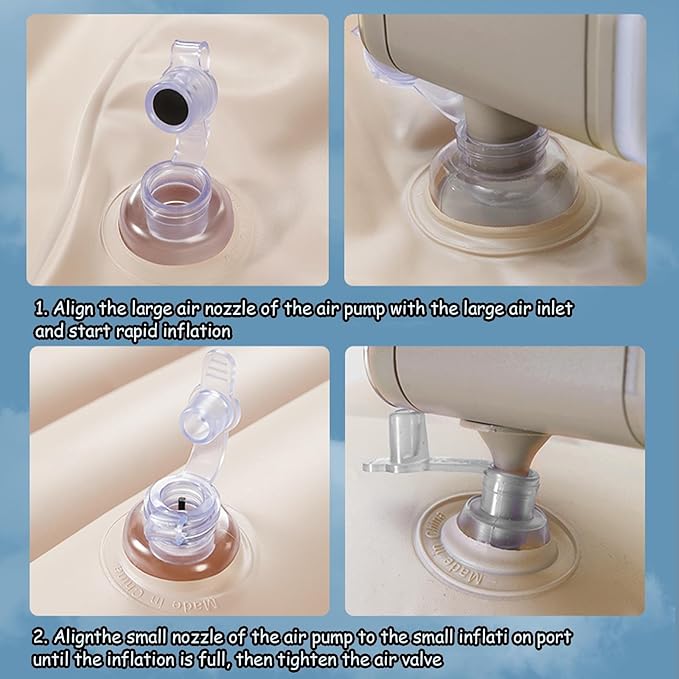 1. Align the large air nozzle of the air pump with the large air inlet and start rapid inflation

Made in China

Made in China

2. Alignthe small nozzle of the air pump to the small inflati on port until the inflation is full, then tighten the air valve