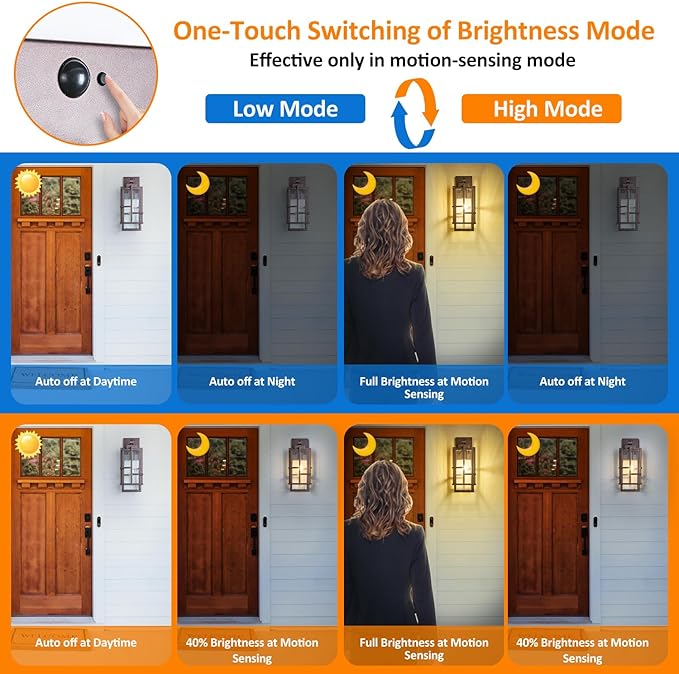 One-Touch Switching of Brightness Mode
Effective only in motion-sensing mode

Low Mode

High Mode

Auto off at Daytime

Auto off at Night

Full Brightness at Motion Sensing

Auto off at Night

Auto off at Daytime

40% Brightness at Motion Sensing

Full Brightness at Motion Sensing

40% Brightness at Motion Sensing