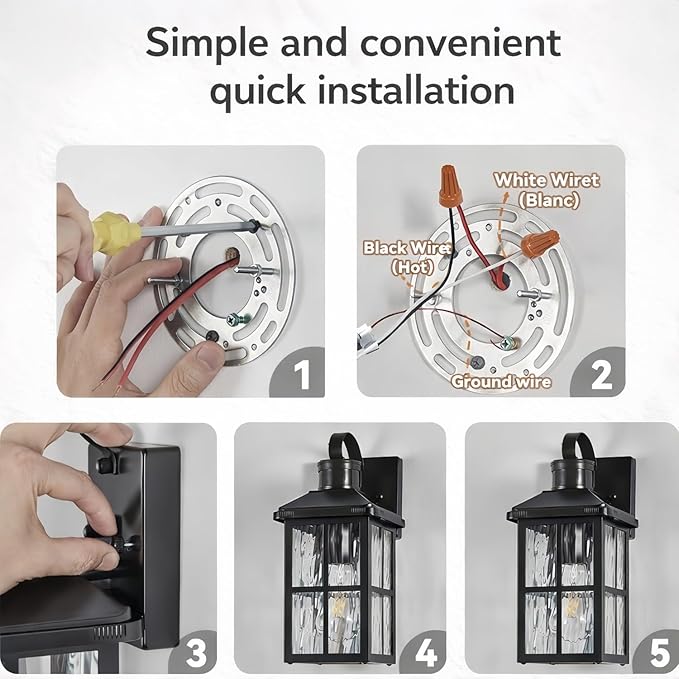 Simple and convenient quick installation

1

White Wiret (Blanc)

Black Wire (Hot)

Ground wire

2

3

4

5