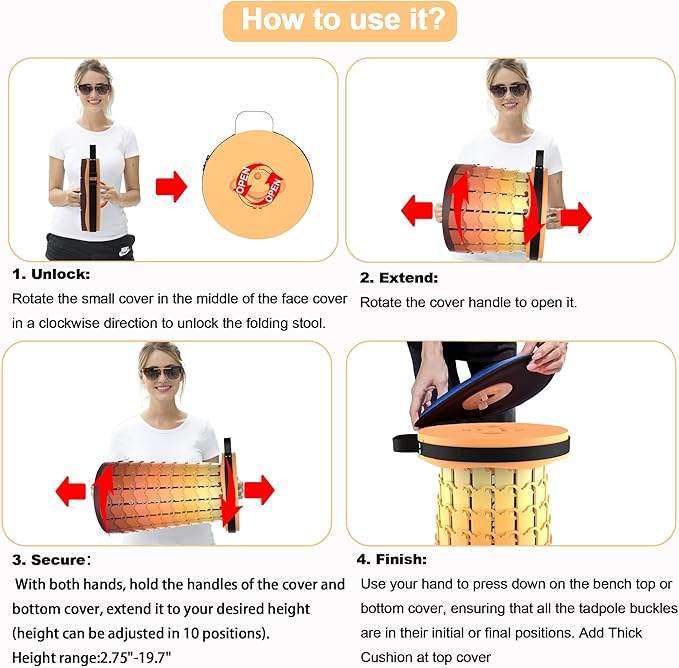 How to use it?

OPEN OPEN

1. Unlock:
Rotate the small cover in the middle of the face cover in a clockwise direction to unlock the folding stool.

2. Extend:
Rotate the cover handle to open it.

3. Secure：
With both hands, hold the handles of the cover and bottom cover, extend it to your desired height (height can be adjusted in 10 positions).
Height range:2.75"-19.7"

4. Finish:
Use your hand to press down on the bench top or bottom cover, ensuring that all the tadpole buckles are in their initial or final positions. Add Thick Cushion at top cover