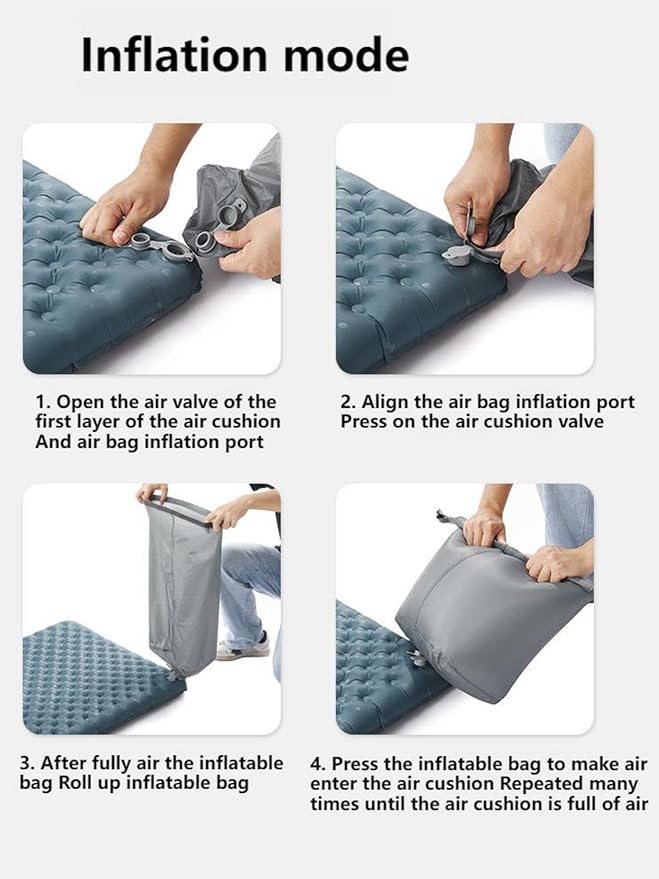 Inflation mode

1. Open the air valve of the first layer of the air cushion And air bag inflation port

2. Align the air bag inflation port Press on the air cushion valve

3. After fully air the inflatable bag Roll up inflatable bag

4. Press the inflatable bag to make air enter the air cushion Repeated many times until the air cushion is full of air