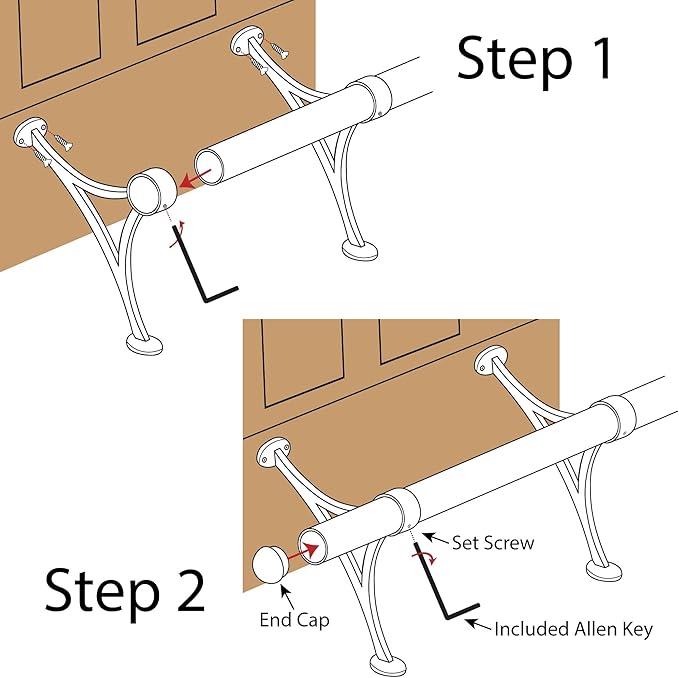 Step 1

Step 2

Set Screw

End Cap

Included Allen Key