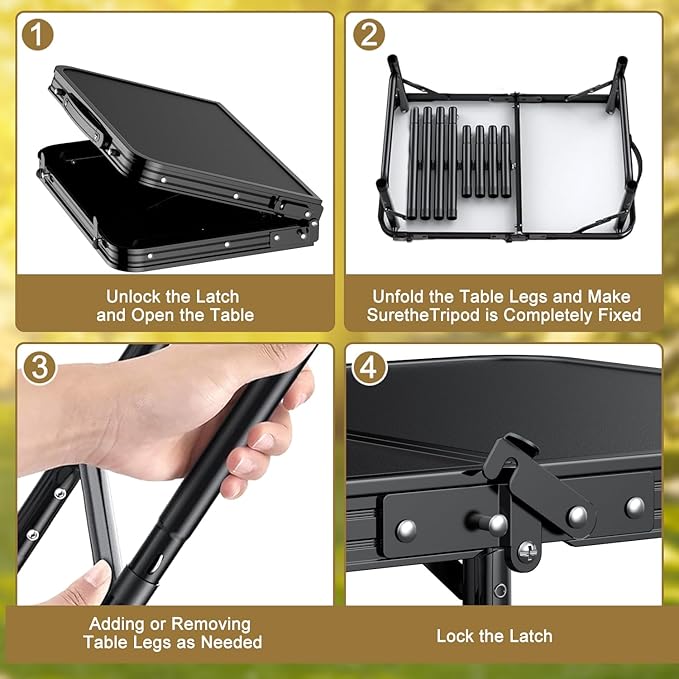 1

Unlock the Latch and Open the Table

2

Unfold the Table Legs and Make SuretheTripod is Completely Fixed

3

Adding or Removing Table Legs as Needed

4

Lock the Latch