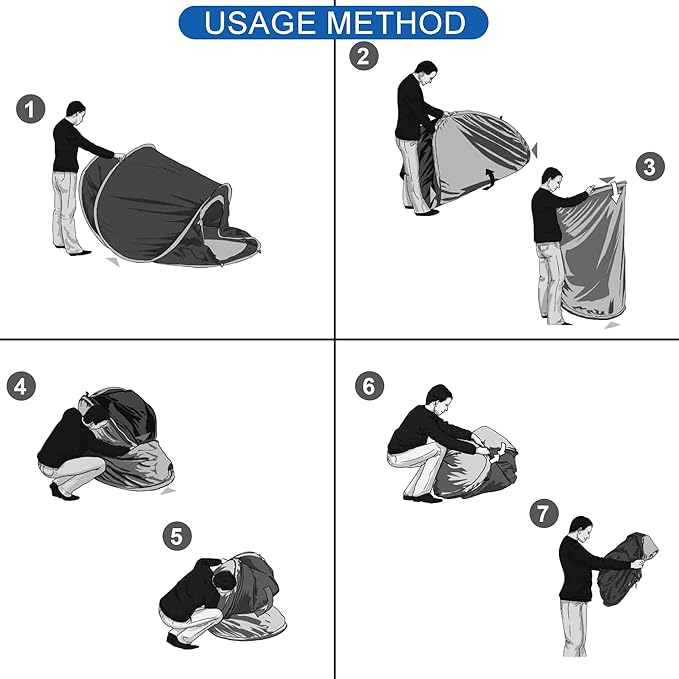 USAGE METHOD

1

2

3

4

5

6

7