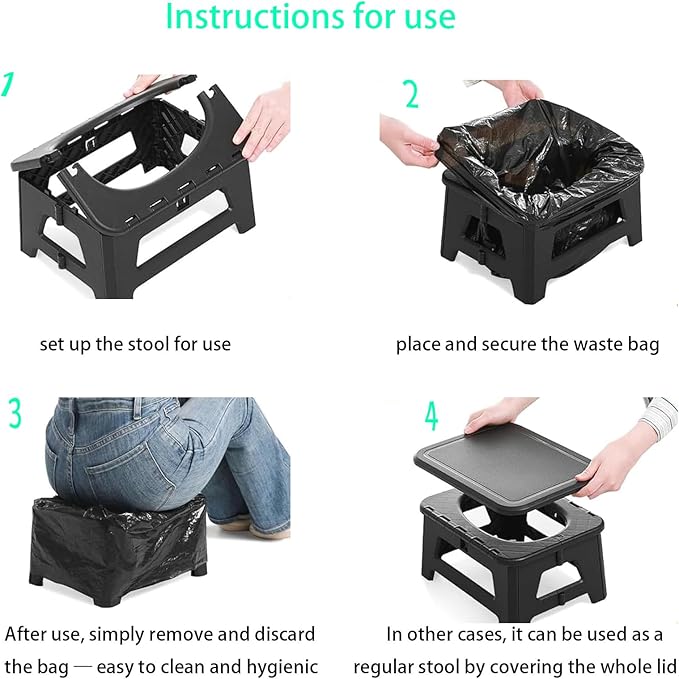 Instructions for use

1

set up the stool for use

2

place and secure the waste bag

3

After use, simply remove and discard the bag — easy to clean and hygienic

4

In other cases, it can be used as a regular stool by covering the whole lid