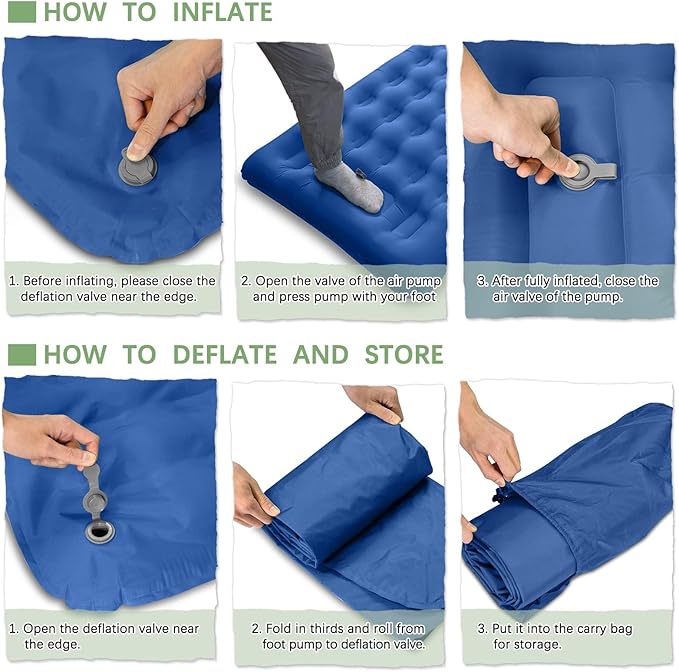 HOW TO INFLATE

1. Before inflating, please close the deflation valve near the edge.

2. Open the valve of the air pump and press pump with your foot

3. After fully inflated, close the air valve of the pump.

HOW TO DEFLATE AND STORE

1. Open the deflation valve near the edge.

2. Fold in thirds and roll from foot pump to deflation valve.

3. Put it into the carry bag for storage.