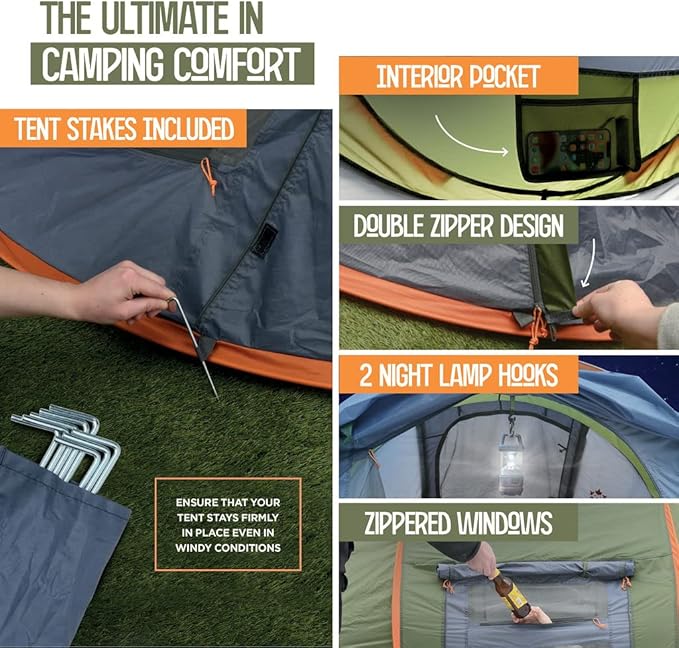 THE ULTIMATE IN
CAMPING COMFORT

TENT STAKES INCLUDED

ENSURE THAT YOUR TENT STAYS FIRMLY IN PLACE EVEN IN WINDY CONDITIONS

INTERIOR POCKET

DOUBLE ZIPPER DESIGN

2 NIGHT LAMP HOOKS

ZIPPERED WINDOWS