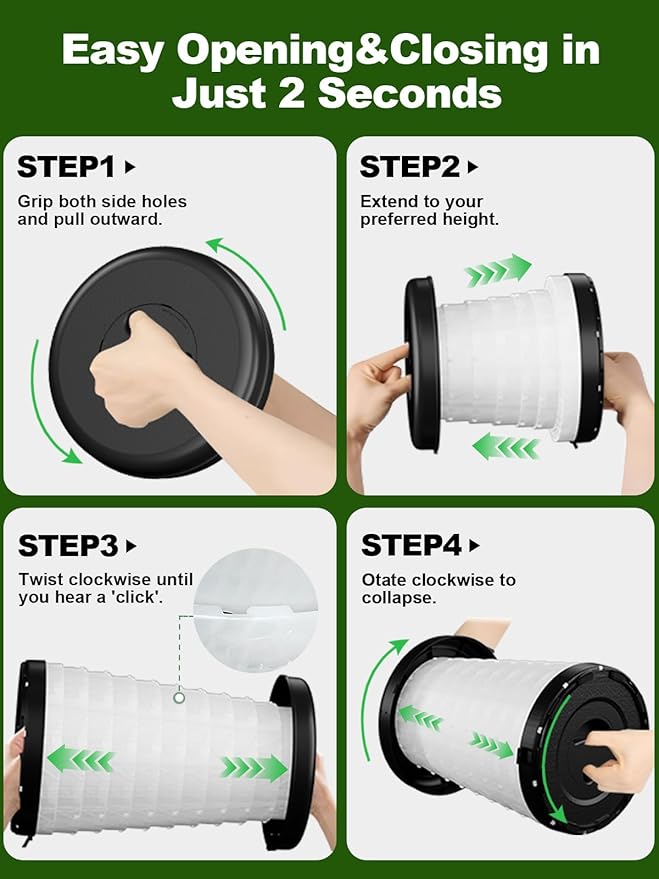 Easy Opening&Closing in Just 2 Seconds

STEP1 ▸
Grip both side holes and pull outward.

STEP2 ▸
Extend to your preferred height.

STEP3 ▸
Twist clockwise until you hear a 'click'.

STEP4 ▸
Otate clockwise to collapse.