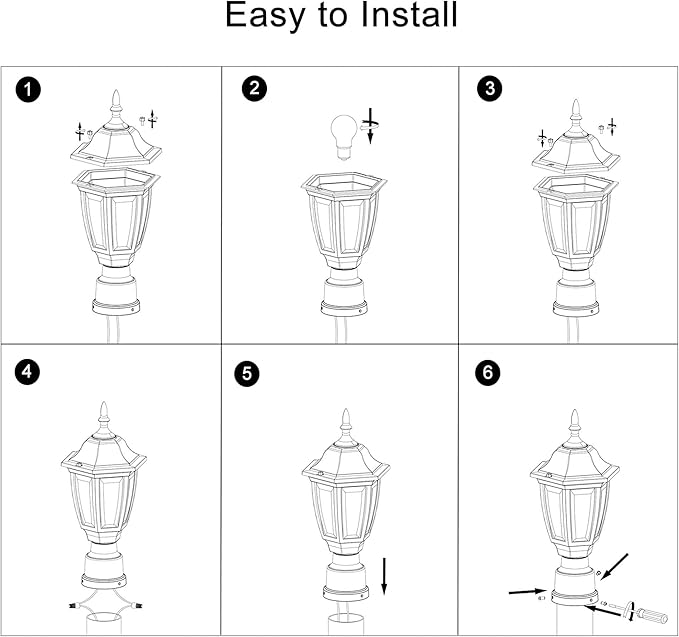 Easy to Install

1

2

3

4

5

6